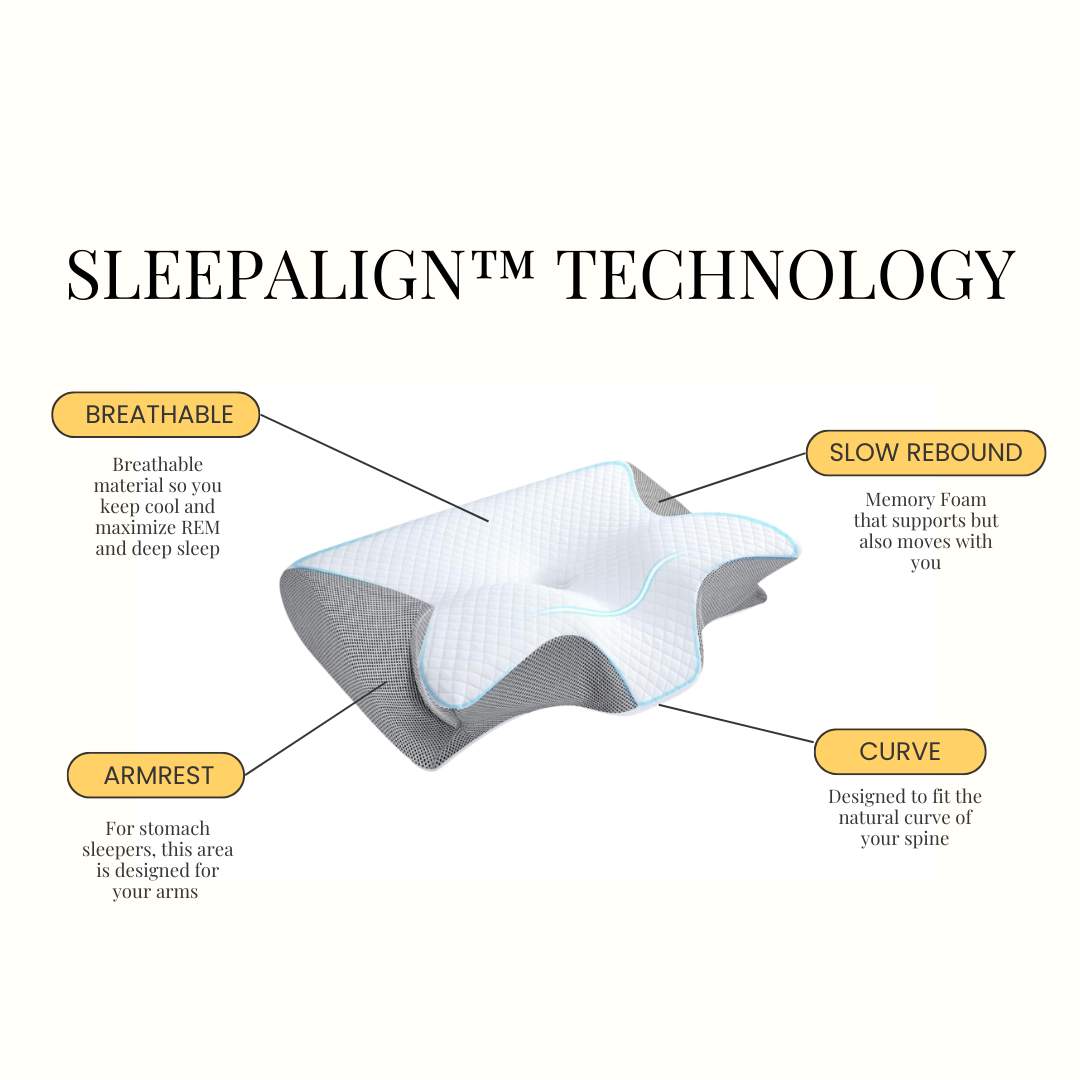 SLEEPALIGN™ TECHNOLOGY

BREATHABLE

Breathable material so you keep cool and maximize REM and deep sleep

SLOW REBOUND

Memory Foam that supports but also moves with you

ARMREST

For stomach sleepers, this area is designed for your arms

CURVE

Designed to fit the natural curve of your spine